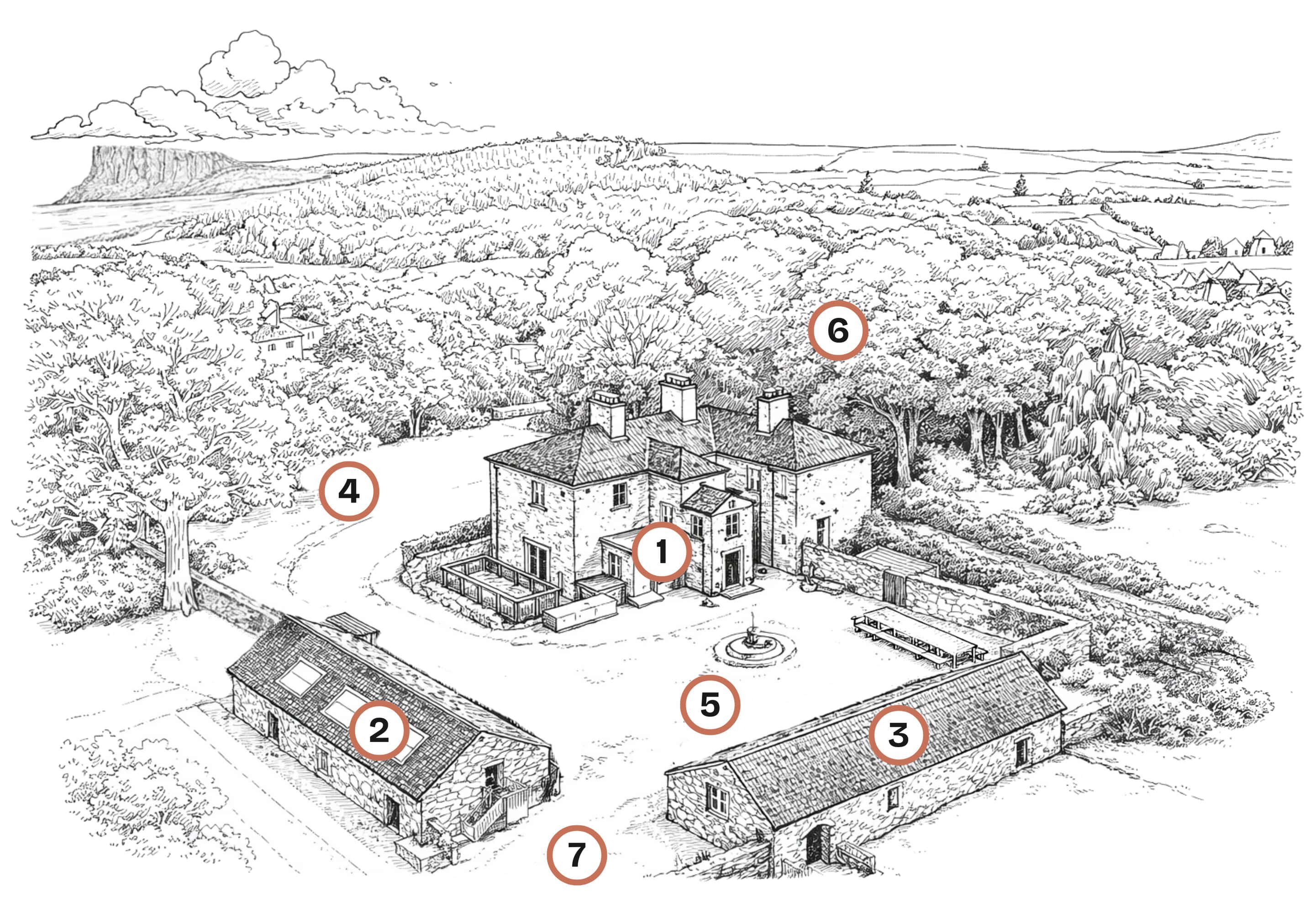 6
4
1
5
2
3
7